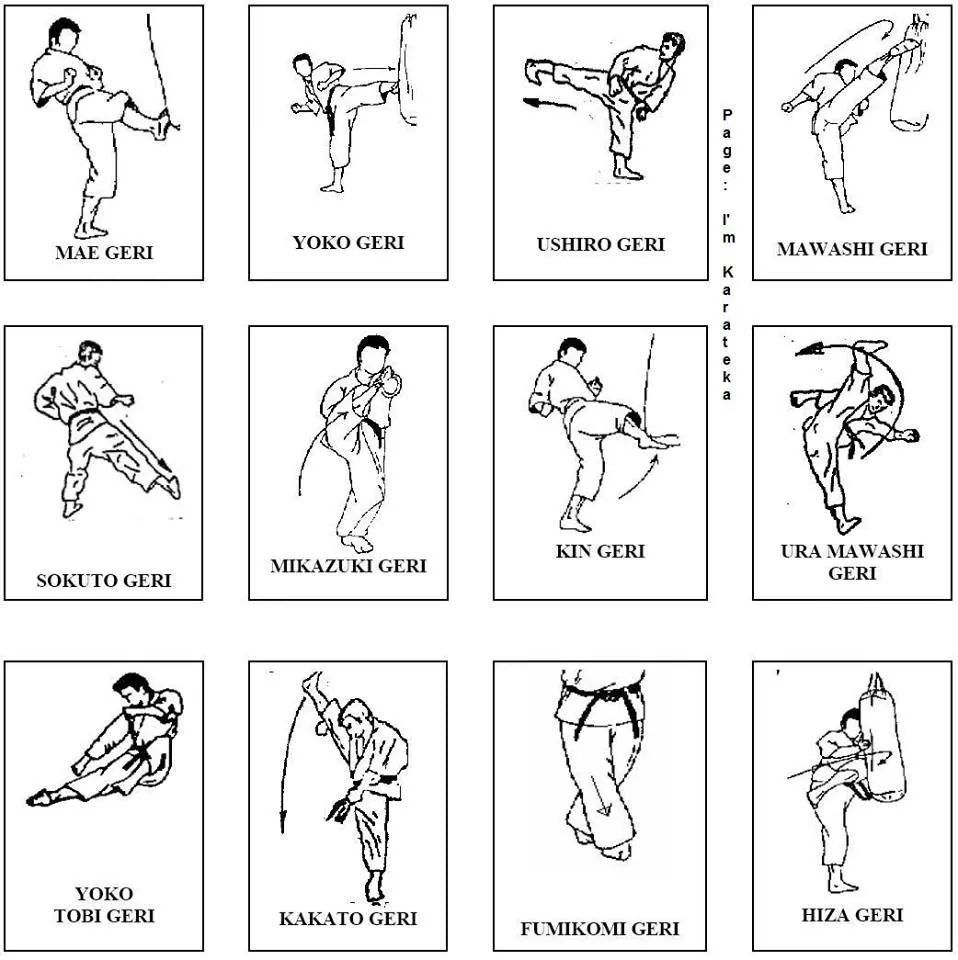 MAE GERI

YOKO GERI

USHIRO GERI

Page : I'm Karateka

MAWASHI GERI

SOKUTO GERI

MIKAZUKI GERI

KIN GERI

URA MAWASHI GERI

YOKO TOBI GERI

KAKATO GERI

FUMIKOMI GERI

HIZA GERI